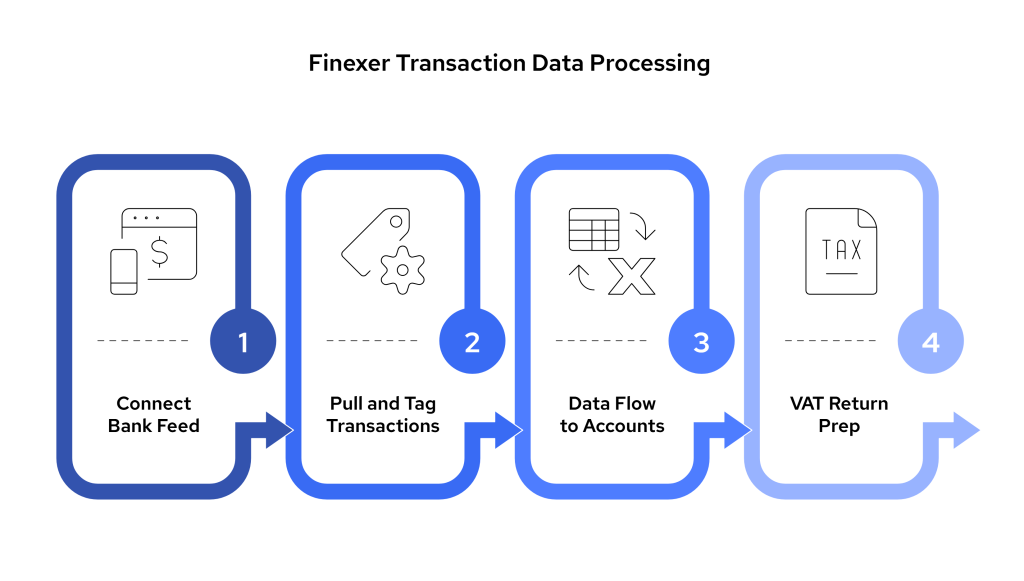 Finexer Transaction Data Processing

$

1

Connect Bank Feed

2

Pull and Tag Transactions

X

3

Data Flow to Accounts

TAX

4

VAT Return Prep