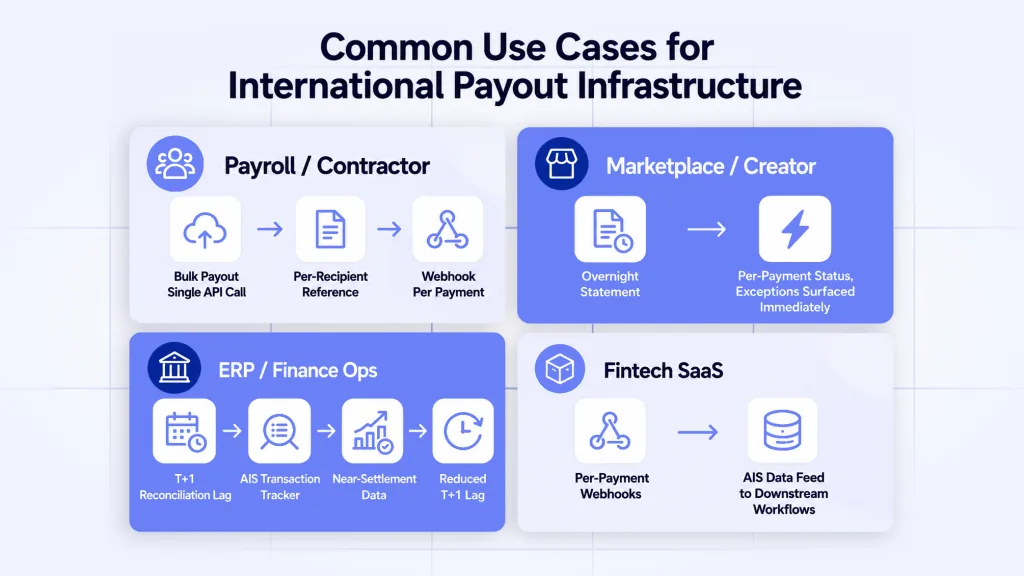 Common Use Cases for International Payout Infrastructure

Payroll / Contractor

Bulk Payout Single API Call

Per-Recipient Reference

Webhook Per Payment

Marketplace / Creator

Overnight Statement

Per-Payment Status, Exceptions Surfaced Immediately

ERP / Finance Ops

T+1 Reconciliation Lag

AIS Transaction Tracker

Near-Settlement Data

Reduced T+1 Lag

Fintech SaaS

Per-Payment Webhooks

AIS Data Feed to Downstream Workflows