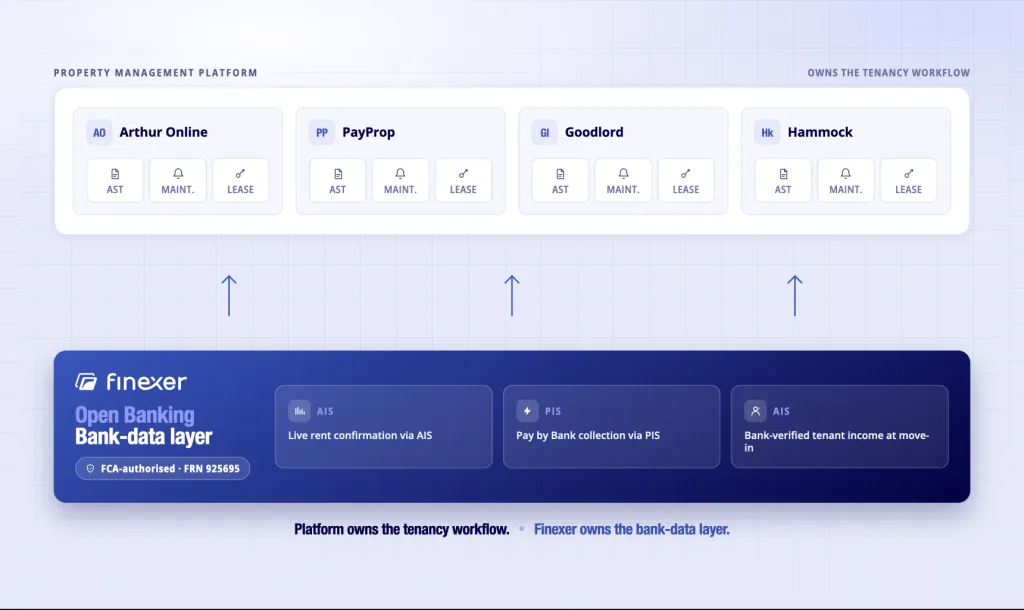 PROPERTY MANAGEMENT PLATFORM

OWNS THE TENANCY WORKFLOW

AO Arthur Online
AST MAINT. LEASE

PP PayProp
AST MAINT. LEASE

GI Goodlord
AST MAINT. LEASE

Hk Hammock
AST MAINT. LEASE

finexer

Open Banking
Bank-data layer

FCA-authorised · FRN 925695

AIS
Live rent confirmation via AIS

PIS
Pay by Bank collection via PIS

AIS
Bank-verified tenant income at move-in

Platform owns the tenancy workflow. • Finexer owns the bank-data layer.