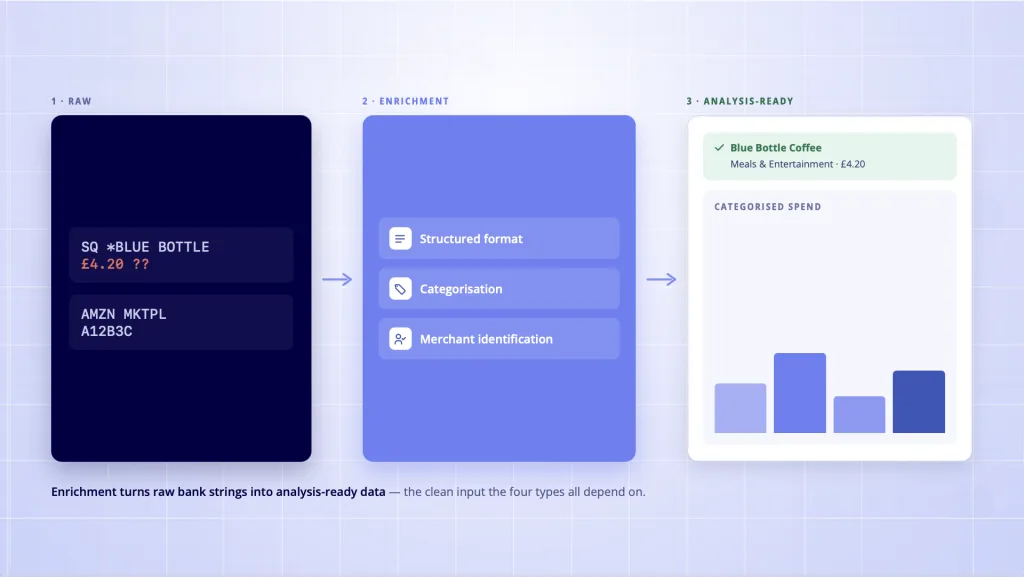 1 · RAW

SQ *BLUE BOTTLE
£4.20 ??

AMZN MKTPL
A12B3C

2 · ENRICHMENT

Structured format

Categorisation

Merchant identification

3 · ANALYSIS-READY

Blue Bottle Coffee
Meals & Entertainment · £4.20

CATEGORISED SPEND

Enrichment turns raw bank strings into analysis-ready data — the clean input the four types all depend on.