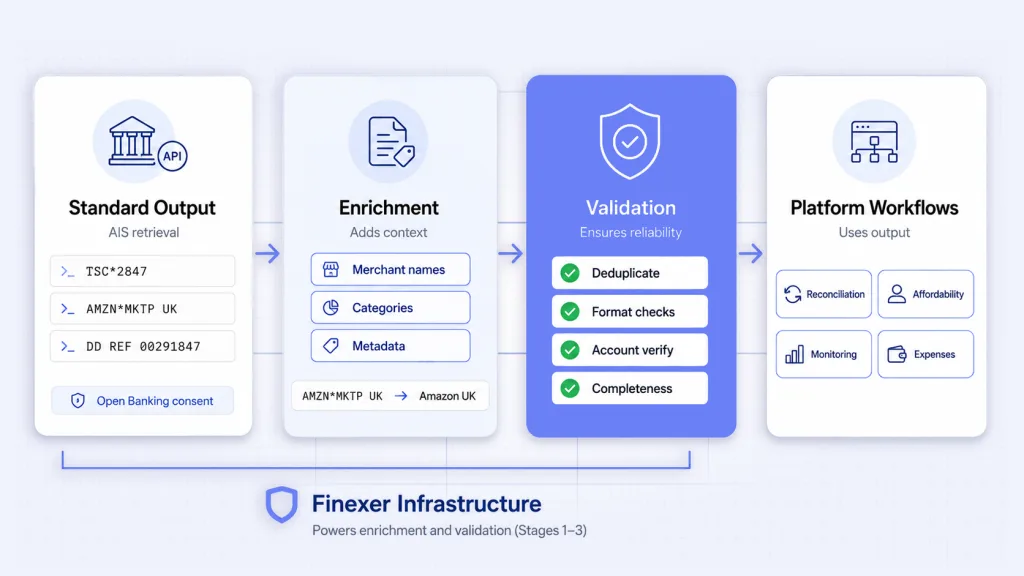 API

Standard Output
AIS retrieval

>_ TSC*2847
>_ AMZN*MKTP UK
>_ DD REF 00291847

Open Banking consent

Enrichment
Adds context

Merchant names
Categories
Metadata

AMZN*MKTP UK → Amazon UK

Validation
Ensures reliability

Deduplicate
Format checks
Account verify
Completeness

Platform Workflows
Uses output

Reconciliation
Affordability
Monitoring
Expenses

Finexer Infrastructure
Powers enrichment and validation (Stages 1–3)