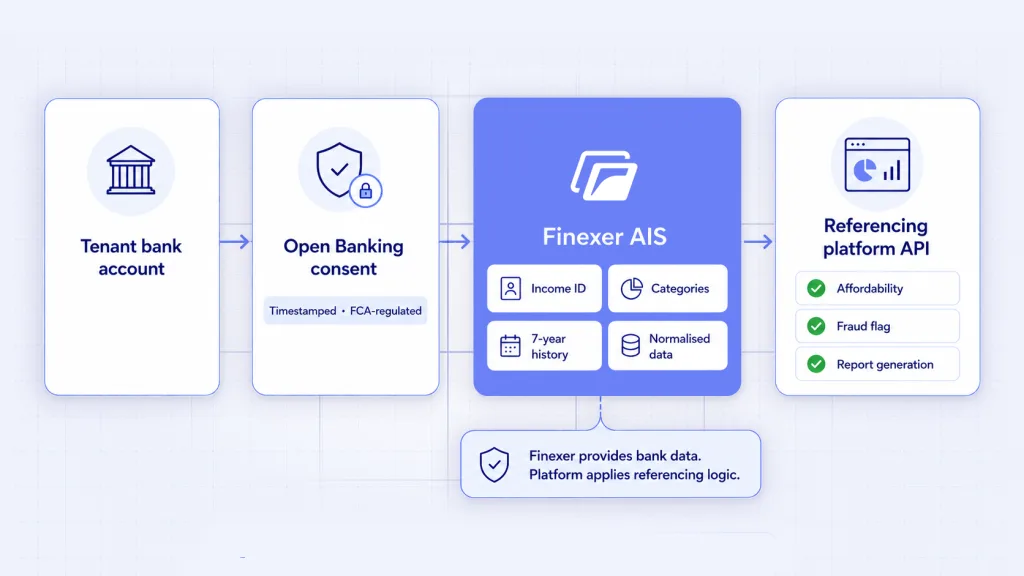 Tenant bank account

Open Banking consent

Timestamped • FCA-regulated

Finexer AIS

Income ID

Categories

7-year history

Normalised data

Referencing platform API

Affordability

Fraud flag

Report generation

Finexer provides bank data. Platform applies referencing logic.